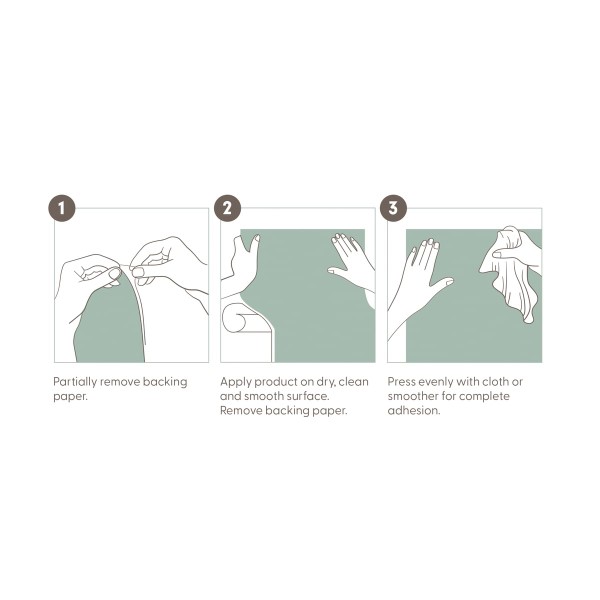 1

Partially remove backing paper.

2

Apply product on dry, clean and smooth surface. Remove backing paper.

3

Press evenly with cloth or smoother for complete adhesion.